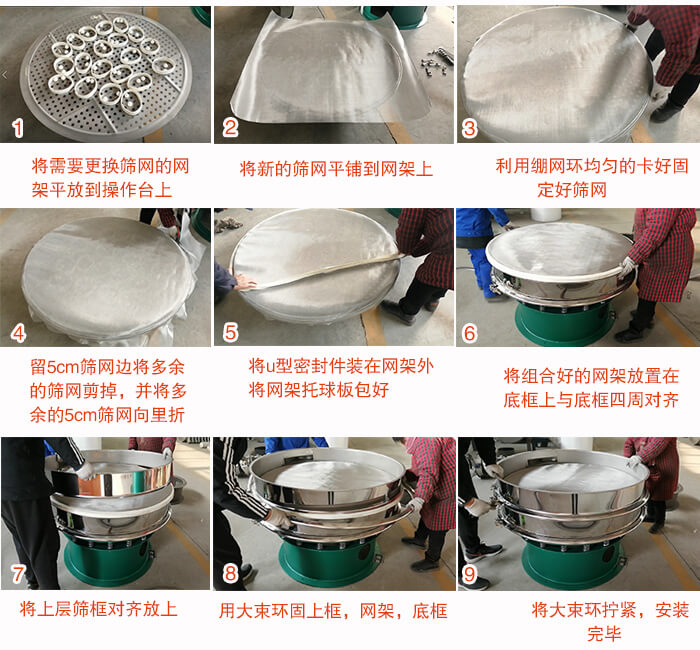 1
将需要更换筛网的网架平放到操作台上

2
将新的筛网平铺到网架上

3
利用绷网环均匀的卡好固定好筛网

4
留5cm筛网边将多余的筛网剪掉，并将多余的5cm筛网向里折

5
将u型密封件装在网架外将网架托球板包好

6
将组合好的网架放置在底框上与底框四周对齐

7
将上层筛框对齐放上

8
用大束环固上框，网架，底框

9
将大束环拧紧，安装完毕